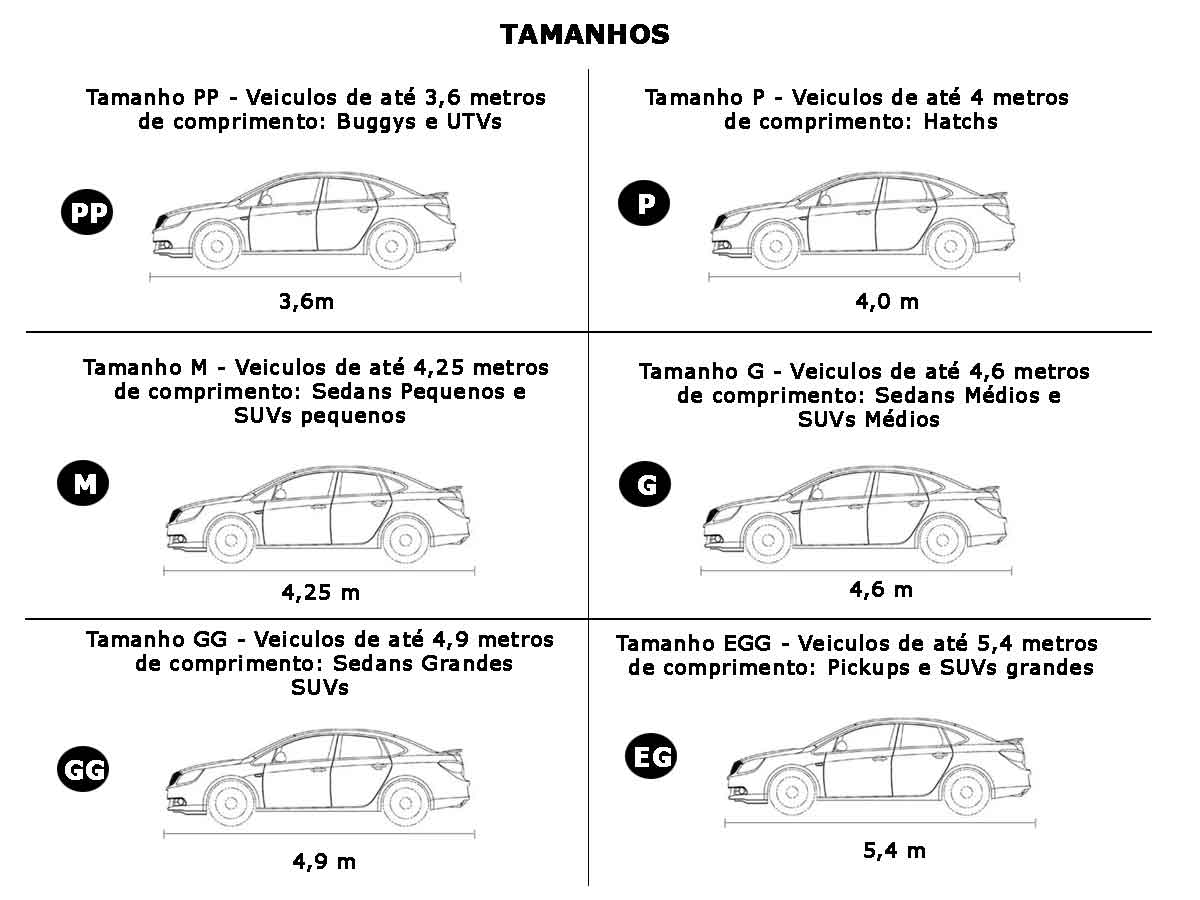 TAMANHOS

Tamanho PP - Veiculos de até 3,6 metros de comprimento: Buggys e UTVs

PP

3,6m

Tamanho P - Veiculos de até 4 metros de comprimento: Hatchs

P

4,0 m

Tamanho M - Veiculos de até 4,25 metros de comprimento: Sedans Pequenos e SUVs pequenos

M

4,25 m

Tamanho G - Veiculos de até 4,6 metros de comprimento: Sedans Médios e SUVs Médios

G

4,6 m

Tamanho GG - Veiculos de até 4,9 metros de comprimento: Sedans Grandes SUVs

GG

4,9 m

Tamanho EGG - Veiculos de até 5,4 metros de comprimento: Pickups e SUVs grandes

EG

5,4 m